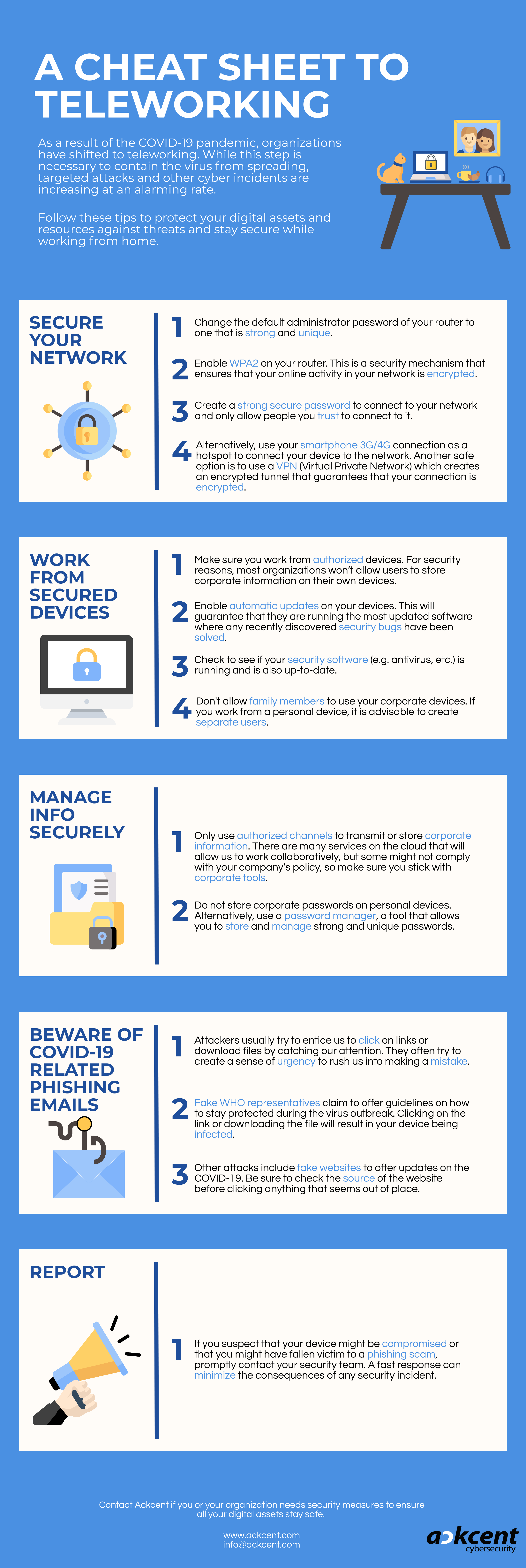 A CHEAT SHEET TO TELEWORKING

As a result of the COVID-19 pandemic, organizations have shifted to teleworking. While this step is necessary to contain the virus from spreading, targeted attacks and other cyber incidents are increasing at an alarming rate.

Follow these tips to protect your digital assets and resources against threats and stay secure while working from home.

SECURE YOUR NETWORK

1 Change the default administrator password of your router to one that is strong and unique.

2 Enable WPA2 on your router. This is a security mechanism that ensures that your online activity in your network is encrypted.

3 Create a strong secure password to connect to your network and only allow people you trust to connect to it.

4 Alternatively, use your smartphone 3G/4G connection as a hotspot to connect your device to the network. Another safe option is to use a VPN (Virtual Private Network) which creates an encrypted tunnel that guarantees that your connection is encrypted.

WORK FROM SECURED DEVICES

1 Make sure you work from authorized devices. For security reasons, most organizations won't allow users to store corporate information on their own devices.

2 Enable automatic updates on your devices. This will guarantee that they are running the most updated software where any recently discovered security bugs have been solved.

3 Check to see if your security software (e.g. antivirus, etc.) is running and is also up-to-date.

4 Don't allow family members to use your corporate devices. If you work from a personal device, it is advisable to create separate users.

MANAGE INFO SECURELY

1 Only use authorized channels to transmit or store corporate information. There are many services on the cloud that will allow us to work collaboratively, but some might not comply with your company's policy, so make sure you stick with corporate tools.

2 Do not store corporate passwords on personal devices. Alternatively, use a password manager, a tool that allows you to store and manage strong and unique passwords.

BEWARE OF COVID-19 RELATED PHISHING EMAILS

1 Attackers usually try to entice us to click on links or download files by catching our attention. They often try to create a sense of urgency to rush us into making a mistake.

2 Fake WHO representatives claim to offer guidelines on how to stay protected during the virus outbreak. Clicking on the link or downloading the file will result in your device being infected.

3 Other attacks include fake websites to offer updates on the COVID-19. Be sure to check the source of the website before clicking anything that seems out of place.

REPORT

1 If you suspect that your device might be compromised or that you might have fallen victim to a phishing scam, promptly contact your security team. A fast response can minimize the consequences of any security incident.

Contact Ackcent if you or your organization needs security measures to ensure all your digital assets stay safe.

www.ackcent.com
info@ackcent.com

ackcent cybersecurity